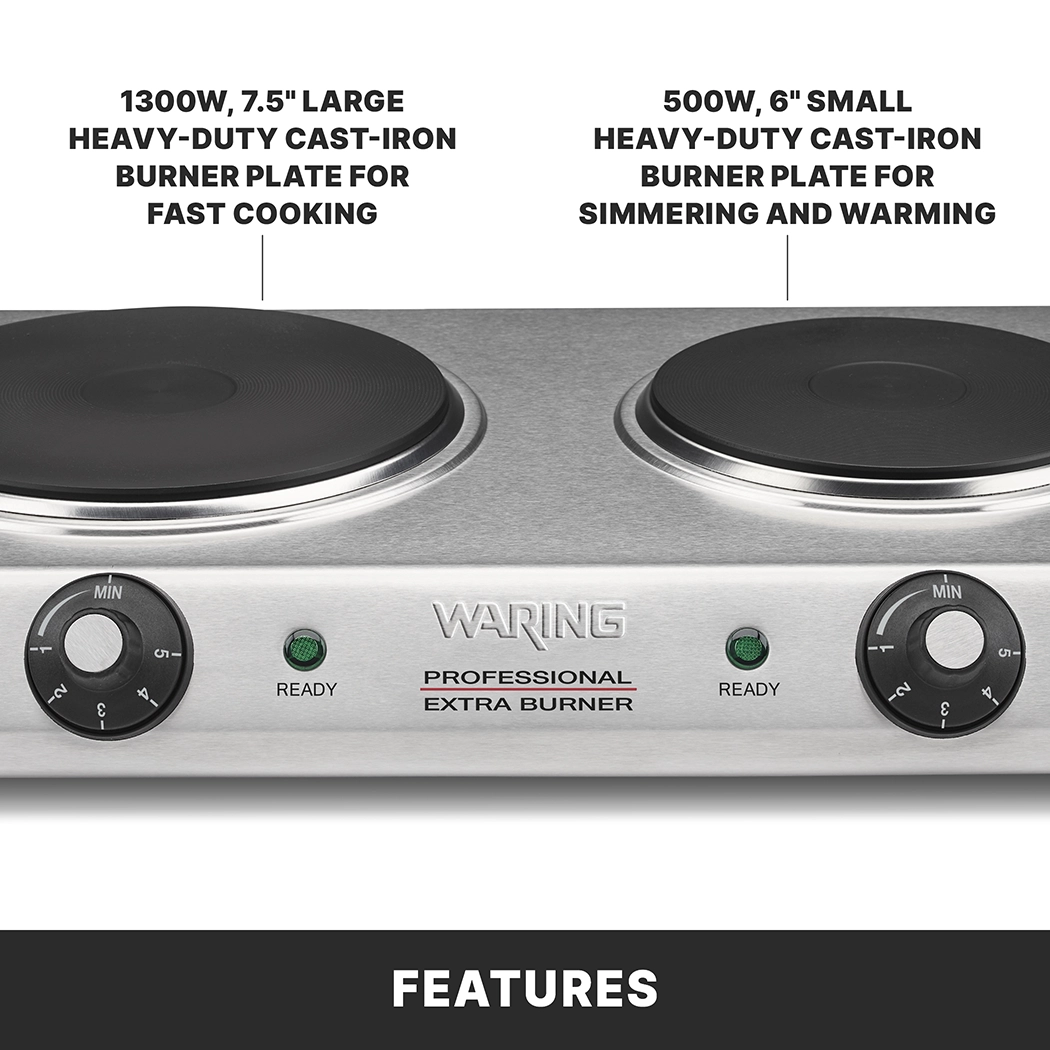 1300W, 7.5" LARGE HEAVY-DUTY CAST-IRON BURNER PLATE FOR FAST COOKING

500W, 6" SMALL HEAVY-DUTY CAST-IRON BURNER PLATE FOR SIMMERING AND WARMING

MIN
1
2
3
4
5

READY

WARING
PROFESSIONAL
EXTRA BURNER

READY

MIN
1
2
3
4
5

FEATURES